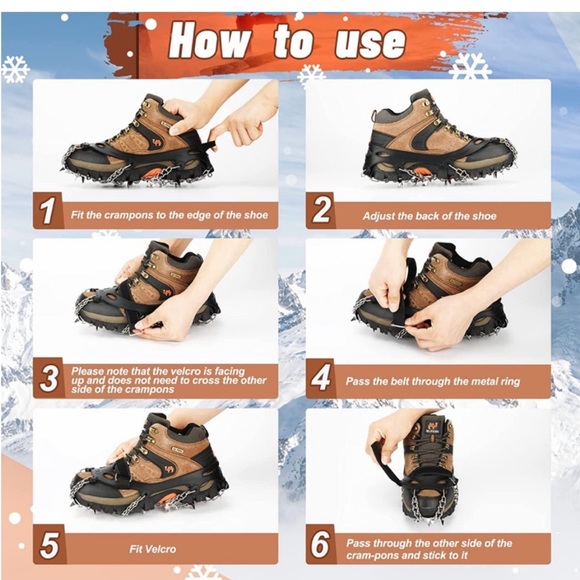 How to use

1 Fit the crampons to the edge of the shoe

2 Adjust the back of the shoe

3 Please note that the velcro is facing up and does not need to cross the other side of the crampons

4 Pass the belt through the metal ring

5 Fit Velcro

6 Pass through the other side of the cram-pons and stick to it